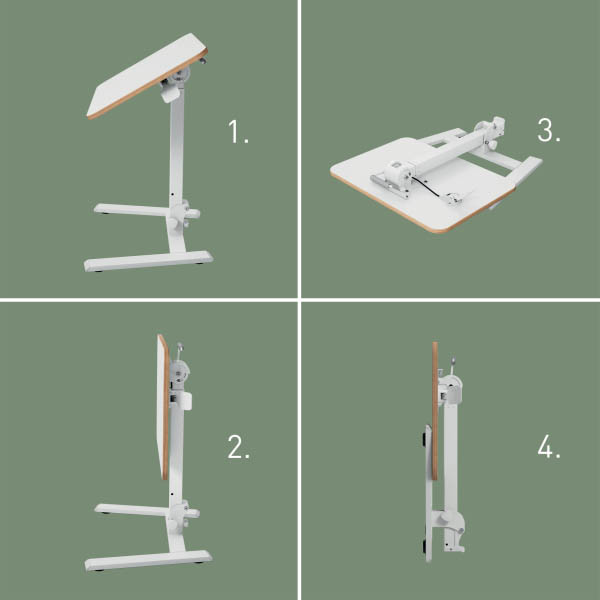 1.

3.

2.

4.